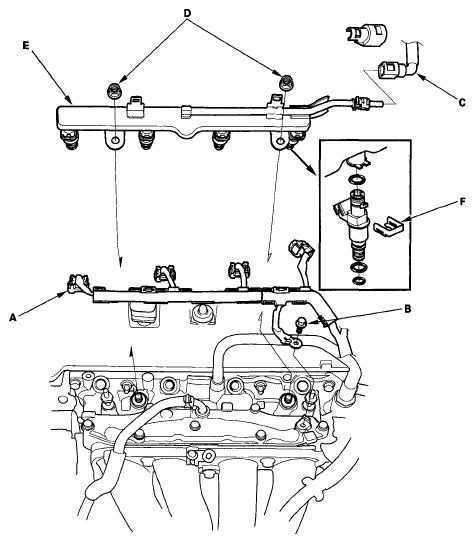 D
E
C
F
A
B