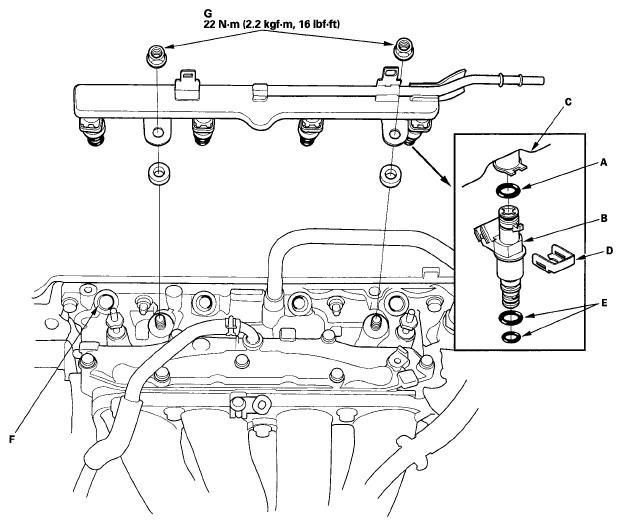 G
22 N·m (2.2 kgf·m, 16 lbf·ft)

C

A

B

D

E

F