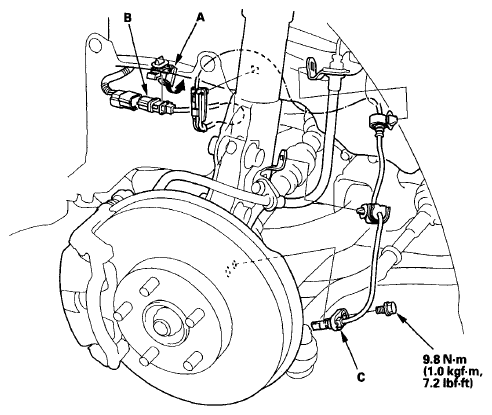 B
A
C
9.8 N·m
(1.0 kgf·m,
7.2 lbf·ft)