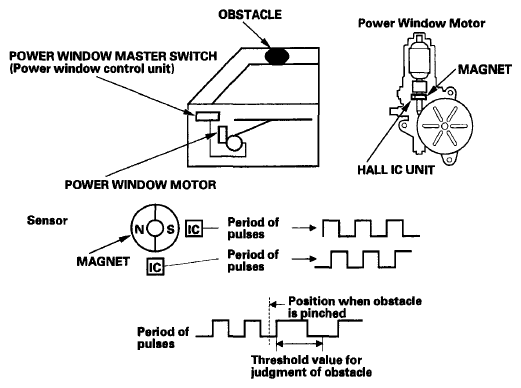 OBSTACLE

Power Window Motor

POWER WINDOW MASTER SWITCH
(Power window control unit)

MAGNET

HALL IC UNIT

POWER WINDOW MOTOR

Sensor

N S IC Period of pulses

MAGNET

IC Period of pulses

Position when obstacle is pinched

Period of pulses

Threshold value for judgment of obstacle