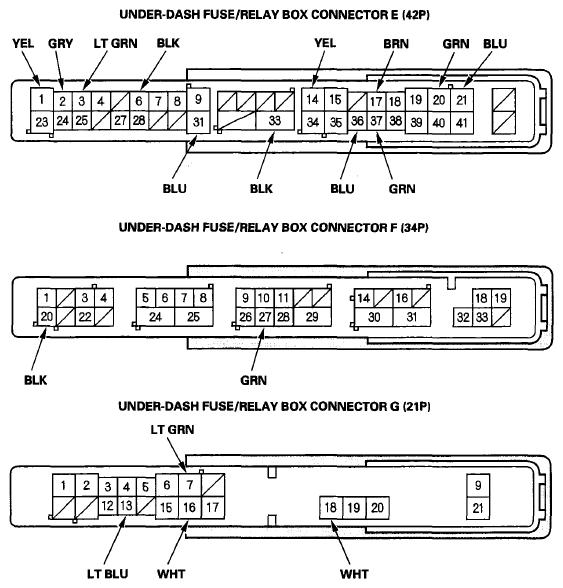 UNDER-DASH FUSE/RELAY BOX CONNECTOR E (42P)

YEL GRY LT GRN BLK YEL BRN GRN BLU

1 2 3 4 6 7 8 9 14 15 17 18 19 20 21
23 24 25 27 28 31 33 34 35 36 37 38 39 40 41

BLU BLK BLU GRN

UNDER-DASH FUSE/RELAY BOX CONNECTOR F (34P)

1 3 4 5 6 7 8 9 10 11 14 16 18 19
20 22 24 25 26 27 28 29 30 31 32 33

BLK GRN

UNDER-DASH FUSE/RELAY BOX CONNECTOR G (21P)

LT GRN

1 2 3 4 5 6 7 9
12 13 15 16 17 18 19 20 21

LT BLU WHT WHT