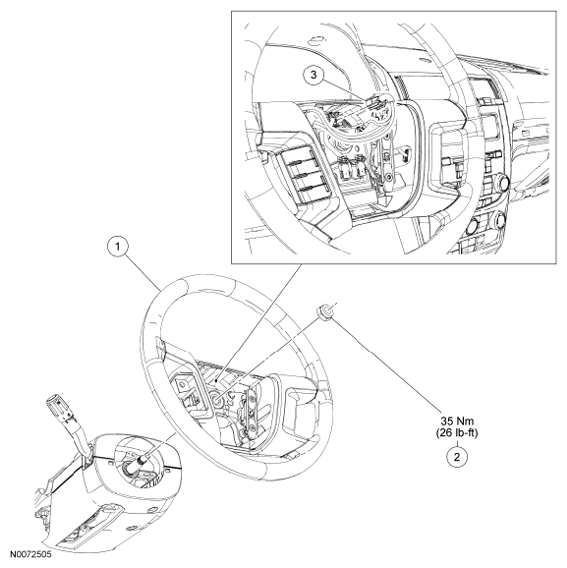 3

1

35 Nm
(26 lb-ft)

2

N0072505