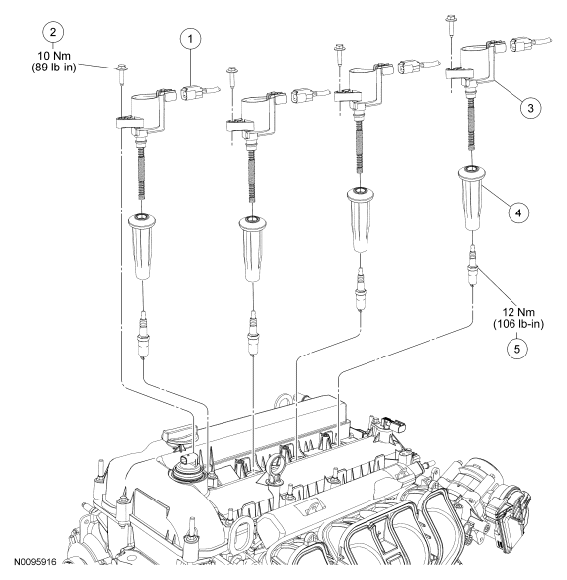 2
10 Nm
(89 lb in)

1

3

4

12 Nm
(106 lb-in)

5

N0095916