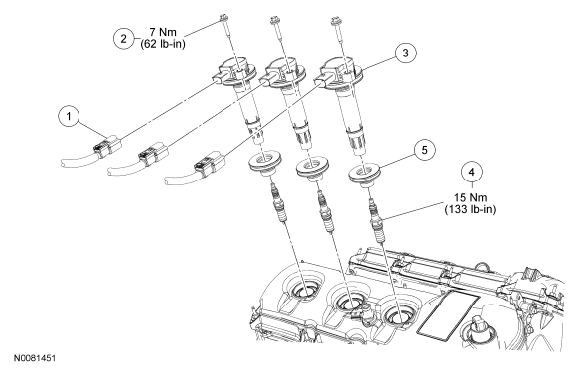 2 7 Nm (62 lb-in)

3

1

5

4 15 Nm (133 lb-in)

N0081451