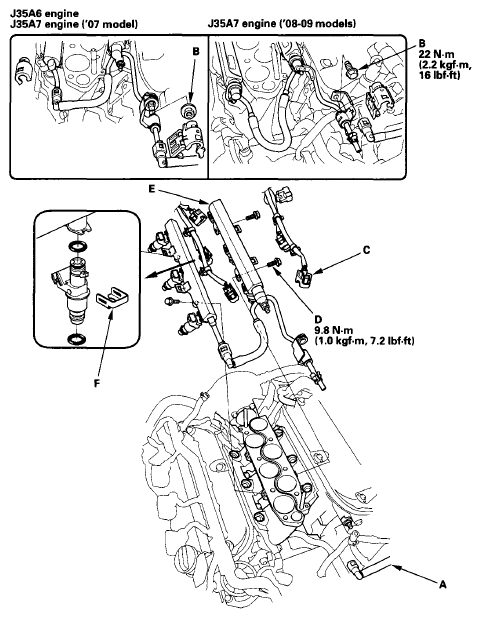 J35A6 engine
J35A7 engine ('07 model)

J35A7 engine ('08-09 models)

B

B
22 N·m
(2.2 kgf·m,
16 lbf·ft)

E

C

D
9.8 N·m
(1.0 kgf·m, 7.2 lbf·ft)

F

A