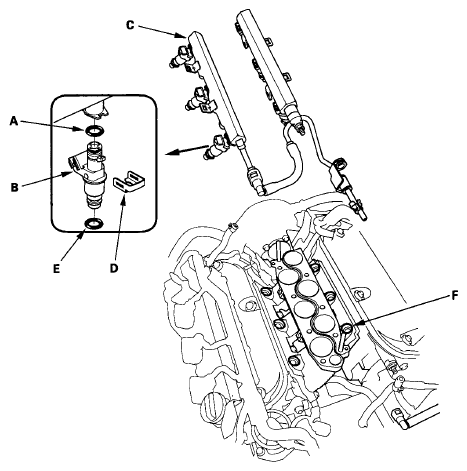 C
A
B
E
D
F