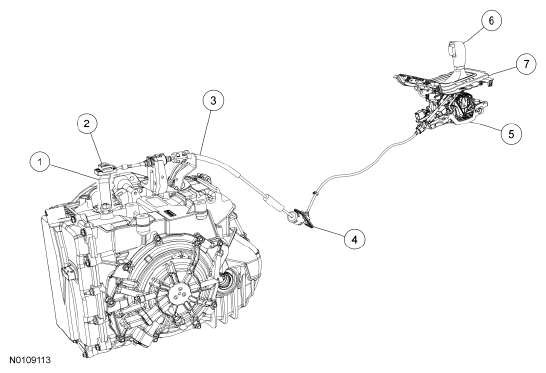 6
7
3
2
5
1
4
N0109113