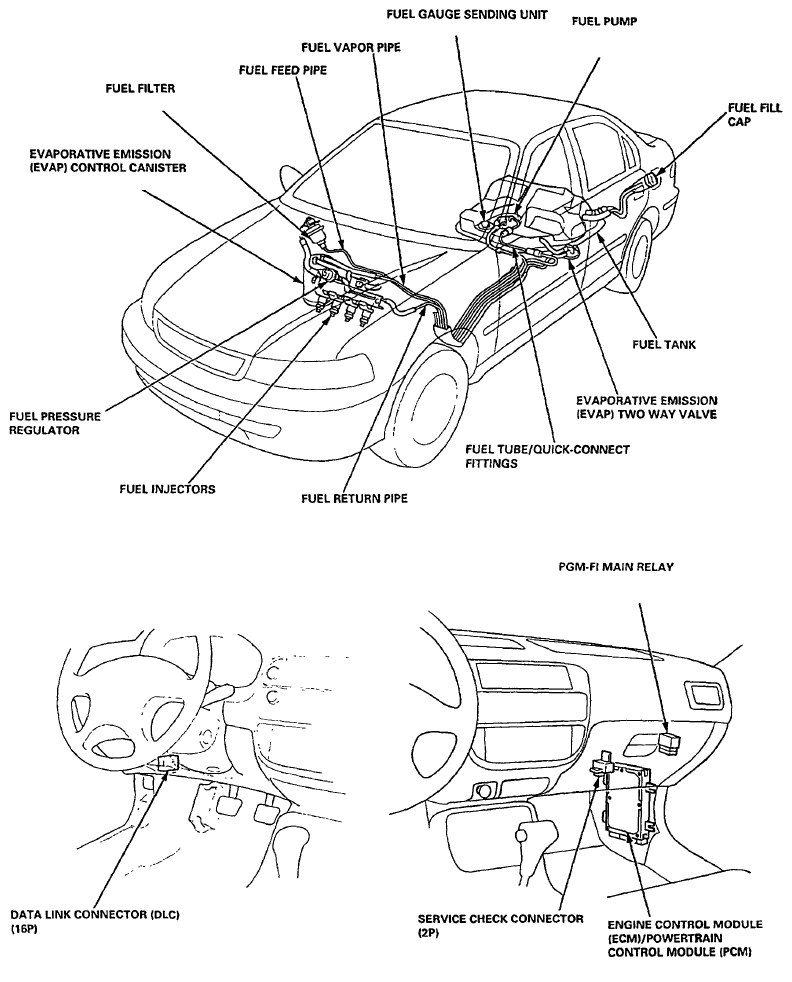 FUEL GAUGE SENDING UNIT

FUEL PUMP

FUEL VAPOR PIPE

FUEL FEED PIPE

FUEL FILTER

FUEL FILL CAP

EVAPORATIVE EMISSION (EVAP) CONTROL CANISTER

FUEL TANK

EVAPORATIVE EMISSION (EVAP) TWO WAY VALVE

FUEL PRESSURE REGULATOR

FUEL TUBE/QUICK-CONNECT FITTINGS

FUEL INJECTORS

FUEL RETURN PIPE

PGM-FI MAIN RELAY

DATA LINK CONNECTOR (DLC) (16P)

SERVICE CHECK CONNECTOR (2P)

ENGINE CONTROL MODULE (ECM)/POWERTRAIN CONTROL MODULE (PCM)