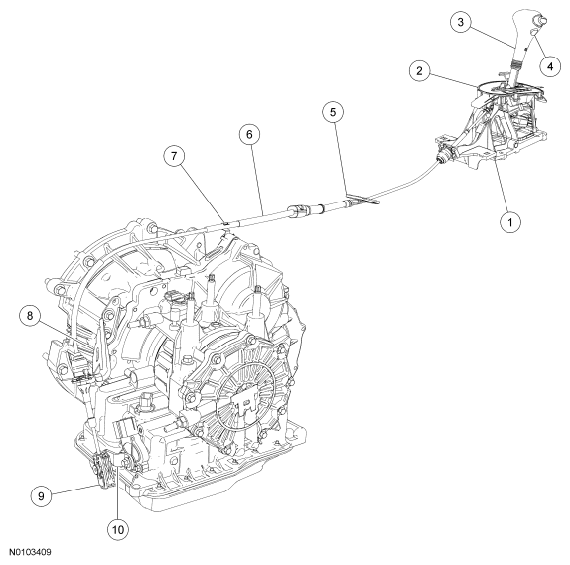 3
4
2
5
6
7
1
8
9
10
N0103409