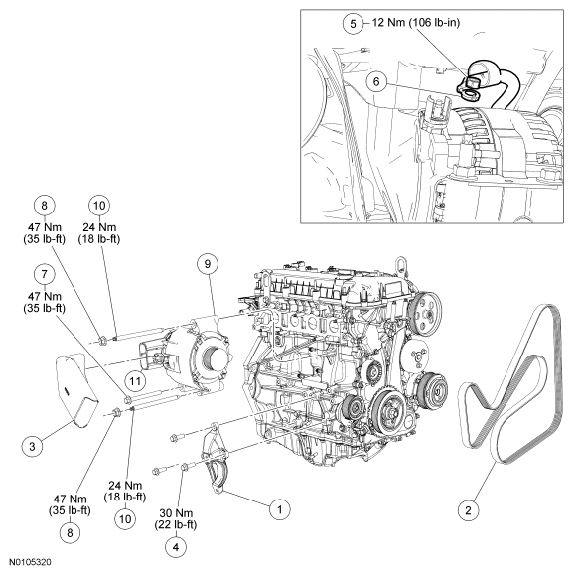 5 12 Nm (106 lb-in)

6

8
47 Nm
(35 lb-ft)

10
24 Nm
(18 lb-ft)

7
47 Nm
(35 lb-ft)

9

11

3

47 Nm
(35 lb-ft)
8

24 Nm
(18 lb-ft)
10

30 Nm
(22 lb-ft)
4

1

2

N0105320