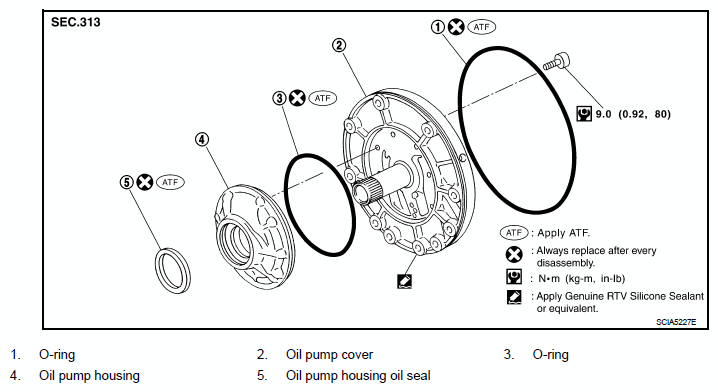 SEC.313

1 ATF

2

3 ATF

4

5 ATF

9.0 (0.92, 80)

ATF : Apply ATF.

: Always replace after every disassembly.

: N•m (kg-m, in-lb)

: Apply Genuine RTV Silicone Sealant or equivalent.

SCIA5227E

1. O-ring
2. Oil pump cover
3. O-ring
4. Oil pump housing
5. Oil pump housing oil seal