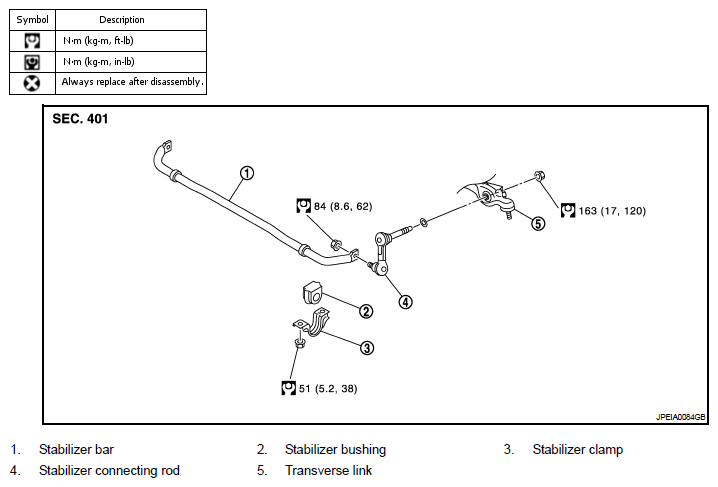 | Symbol | Description |
|---|---|
|  | N·m (kg-m, ft-lb) |
|  | N·m (kg-m, in-lb) |
|  | Always replace after disassembly. |

SEC. 401

1

84 (8.6, 62)

163 (17, 120)

5

4

2

3

51 (5.2, 38)

JPEIA0084GB

1. Stabilizer bar
2. Stabilizer bushing
3. Stabilizer clamp
4. Stabilizer connecting rod
5. Transverse link