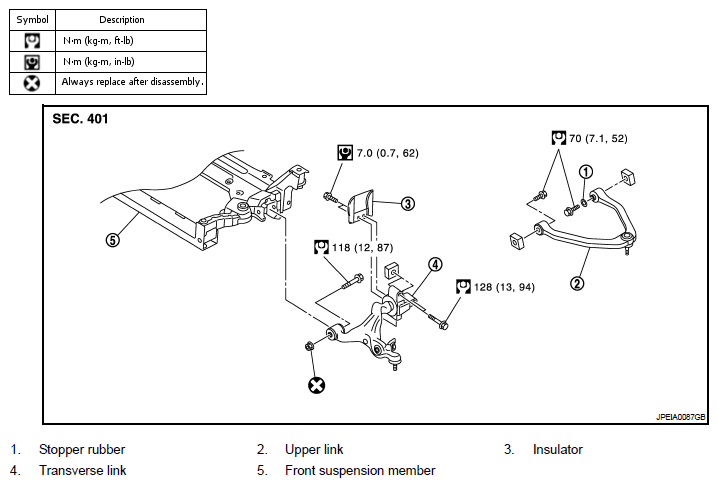 | Symbol | Description |
|---|---|
| | N·m (kg-m, ft-lb) |
| | N·m (kg-m, in-lb) |
| | Always replace after disassembly. |

SEC. 401

7.0 (0.7, 62)

70 (7.1, 52)

1

3

5

118 (12, 87)

4

128 (13, 94)

2

JPEIA0087GB

1. Stopper rubber
2. Upper link
3. Insulator
4. Transverse link
5. Front suspension member