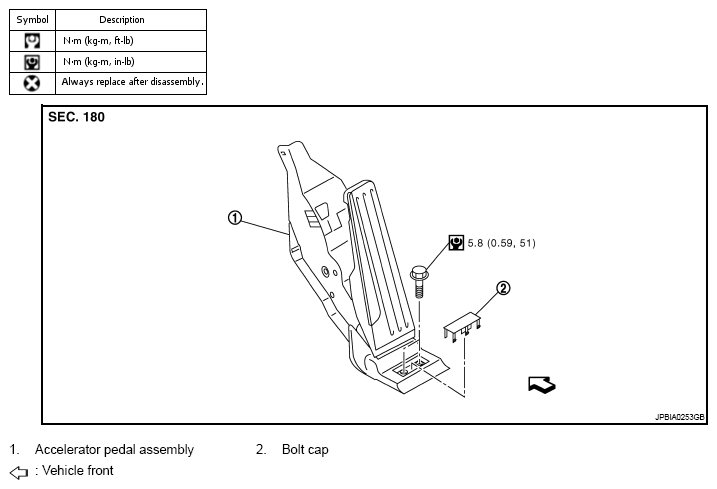 | Symbol | Description |
|---|---|
|  | N·m (kg-m, ft-lb) |
|  | N·m (kg-m, in-lb) |
|  | Always replace after disassembly. |

SEC. 180

①

5.8 (0.59, 51)

②

JPBIA0253GB

1. Accelerator pedal assembly
2. Bolt cap

: Vehicle front