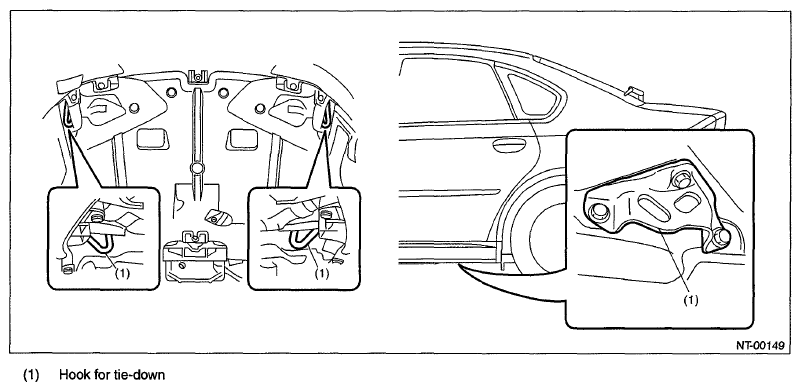 (1)

(1)

(1)

NT-00149

(1) Hook for tie-down