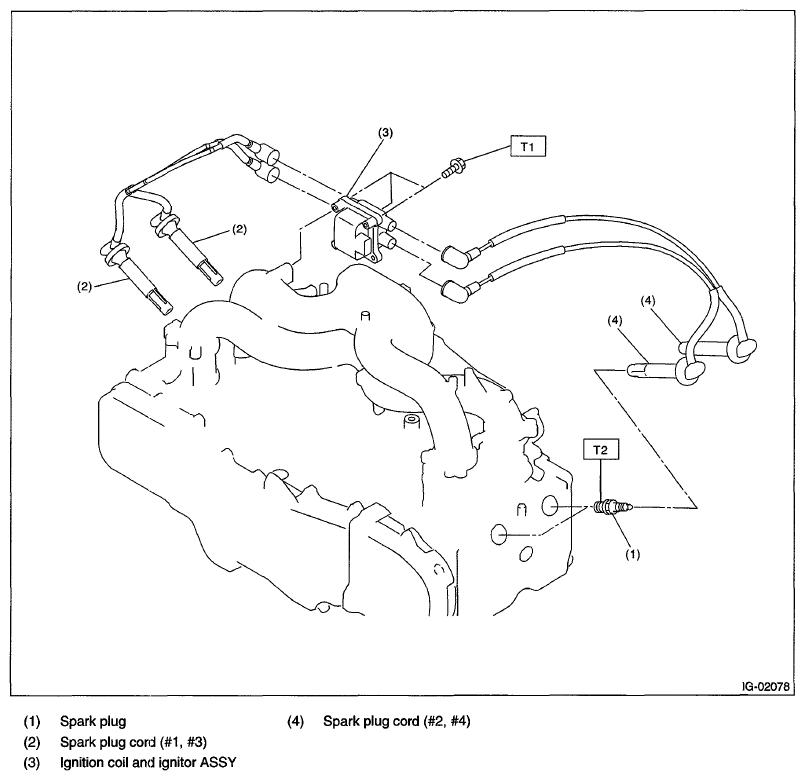 (3)

T1

(2)

(2)

(4)

(4)

T2

(1)

IG-02078

(1) Spark plug

(2) Spark plug cord (#1, #3)

(3) Ignition coil and ignitor ASSY

(4) Spark plug cord (#2, #4)