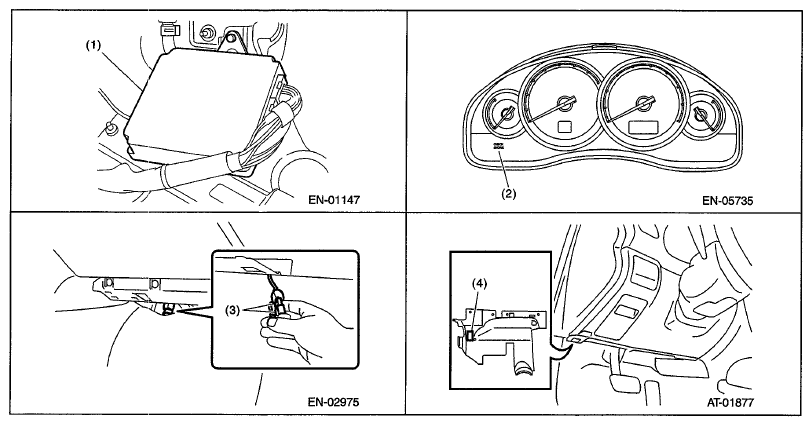 (1)

EN-01147

(2)

EN-05735

(3)

EN-02975

(4)

AT-01877