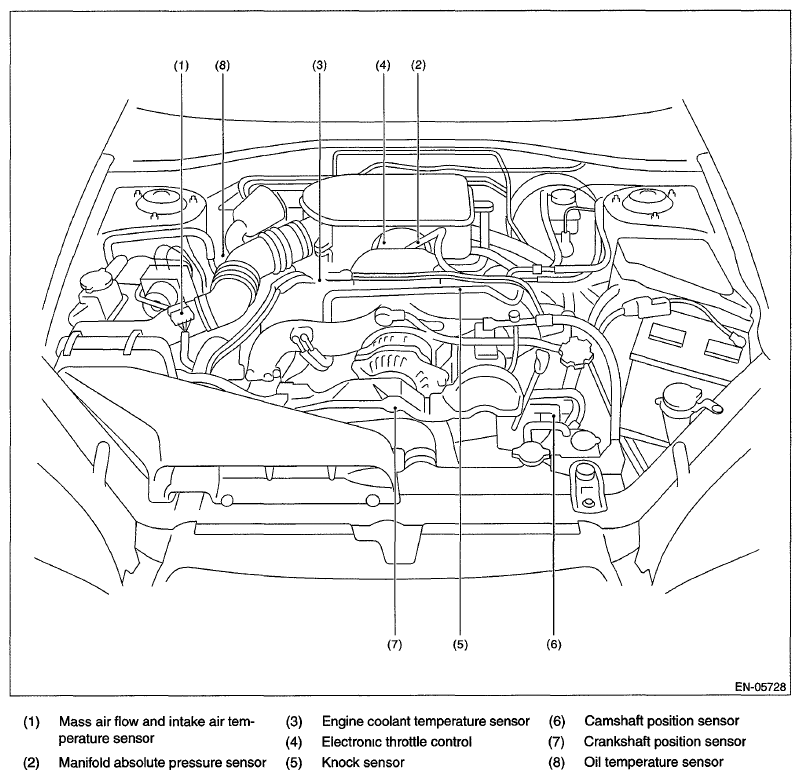 (1) (8) (3) (4) (2)

(7) (5) (6)

EN-05728

(1) Mass air flow and intake air temperature sensor

(2) Manifold absolute pressure sensor

(3) Engine coolant temperature sensor

(4) Electronic throttle control

(5) Knock sensor

(6) Camshaft position sensor

(7) Crankshaft position sensor

(8) Oil temperature sensor