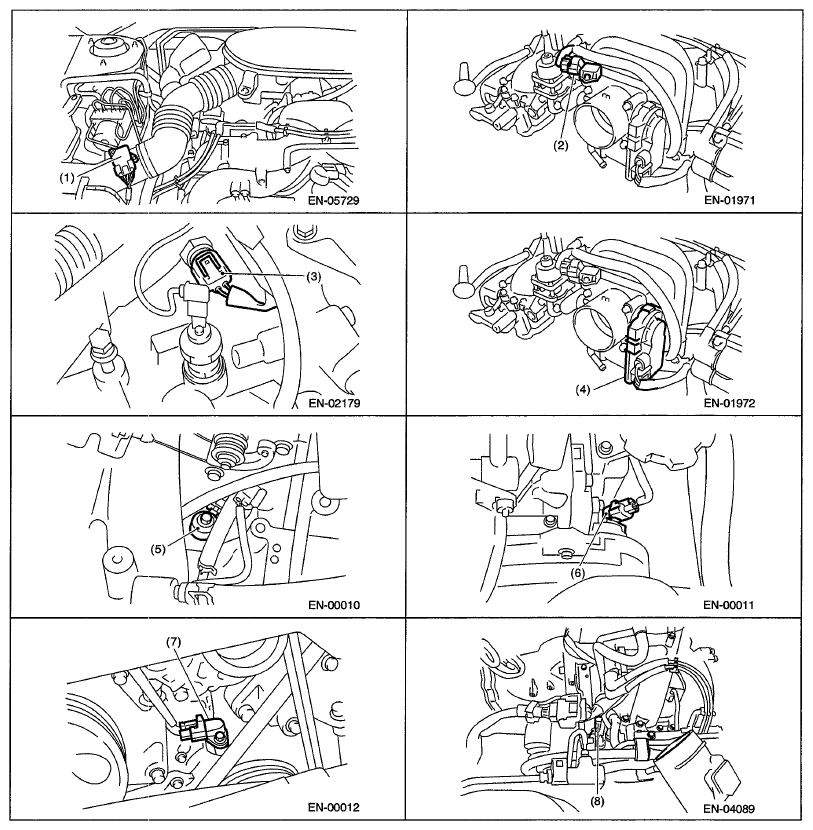 (1)

EN-05729

(2)

EN-01971

(3)

EN-02179

(4)

EN-01972

(5)

EN-00010

(6)

EN-00011

(7)

EN-00012

(8)

EN-04089