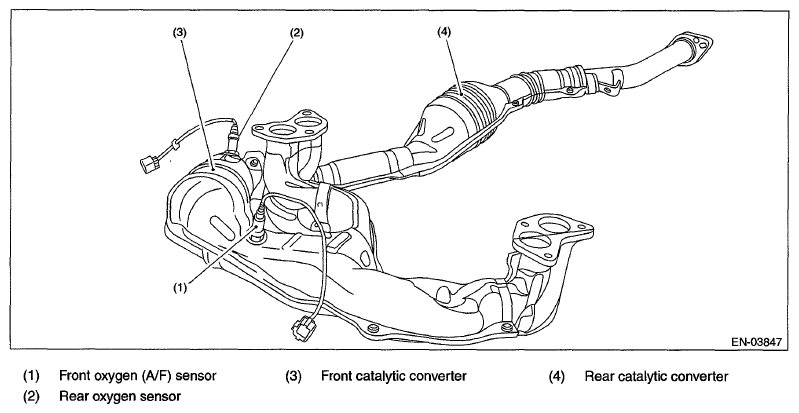 (3)
(2)
(4)
(1)
EN-03847

(1) Front oxygen (A/F) sensor
(2) Rear oxygen sensor
(3) Front catalytic converter
(4) Rear catalytic converter