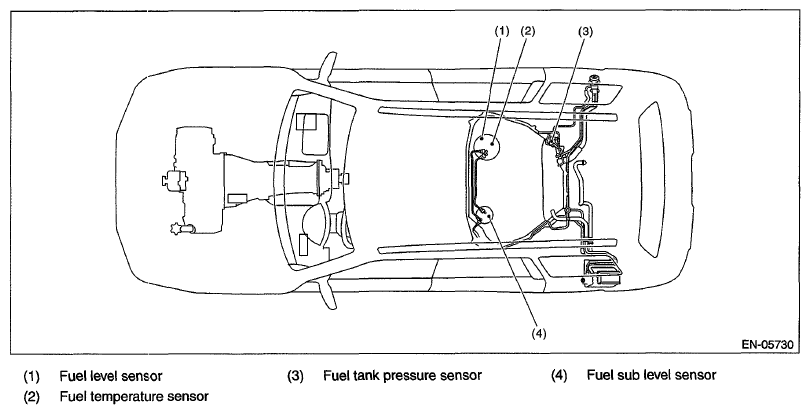 (1) (2) (3)

(4)

EN-05730

(1) Fuel level sensor
(2) Fuel temperature sensor
(3) Fuel tank pressure sensor
(4) Fuel sub level sensor