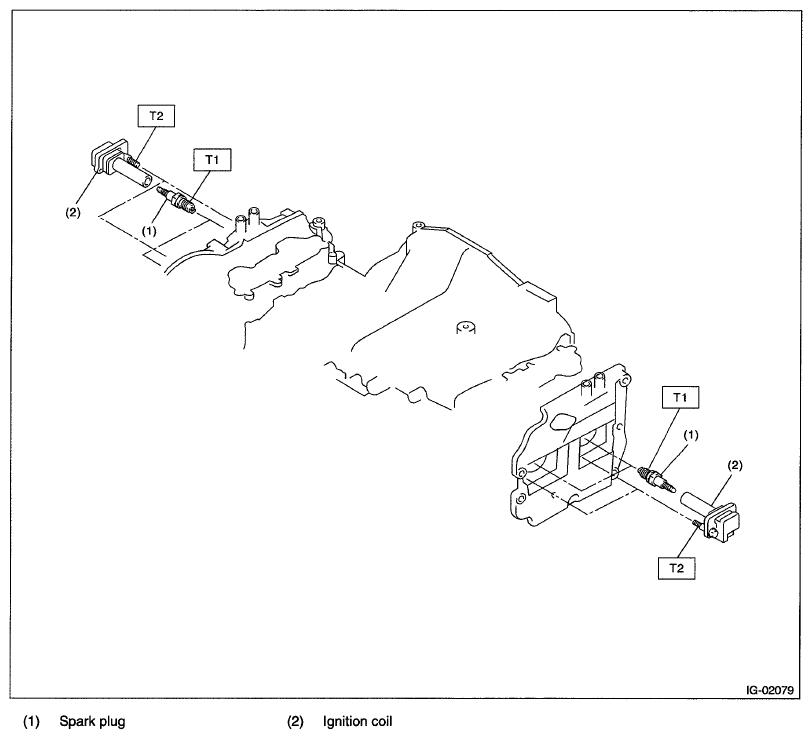 T2

T1

(2)

(1)

T1

(1)

(2)

T2

IG-02079

(1) Spark plug
(2) Ignition coil