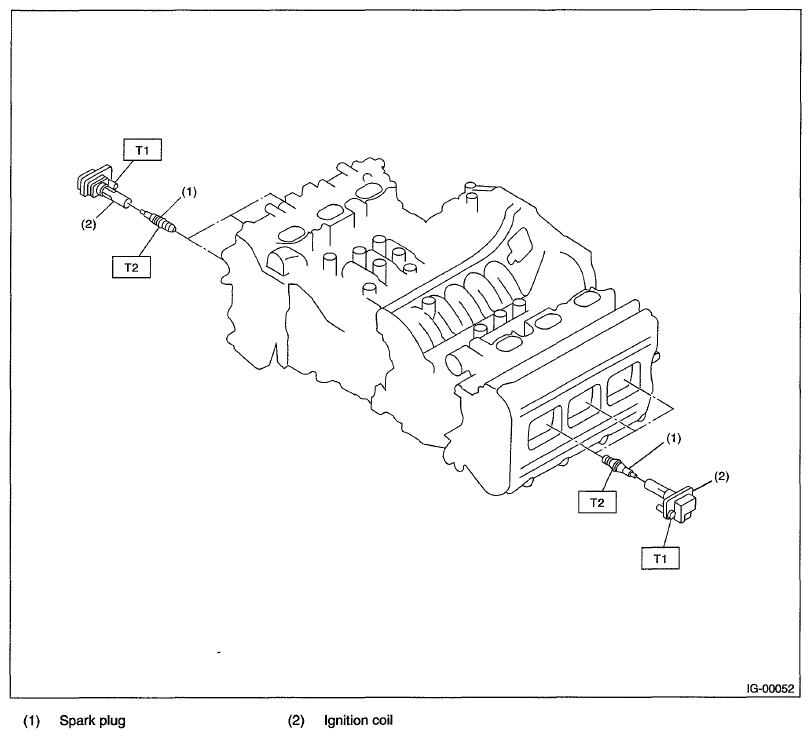 T1
(1)
(2)
T2
(1)
(2)
T2
T1
IG-00052

(1) Spark plug (2) Ignition coil