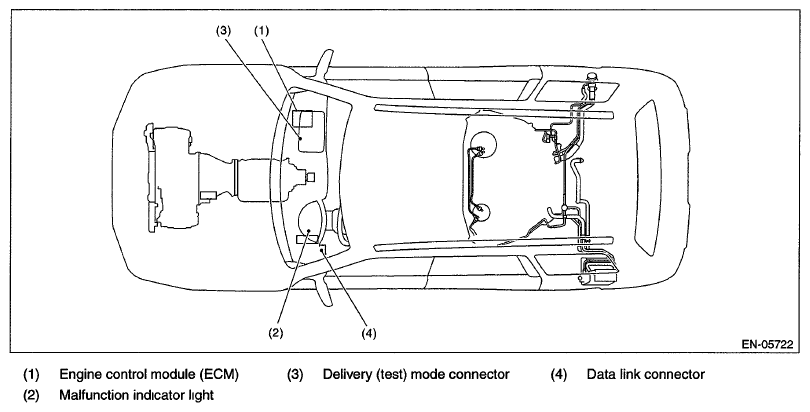 (3) (1)

(2) (4)

EN-05722

(1) Engine control module (ECM)
(2) Malfunction indicator light
(3) Delivery (test) mode connector
(4) Data link connector