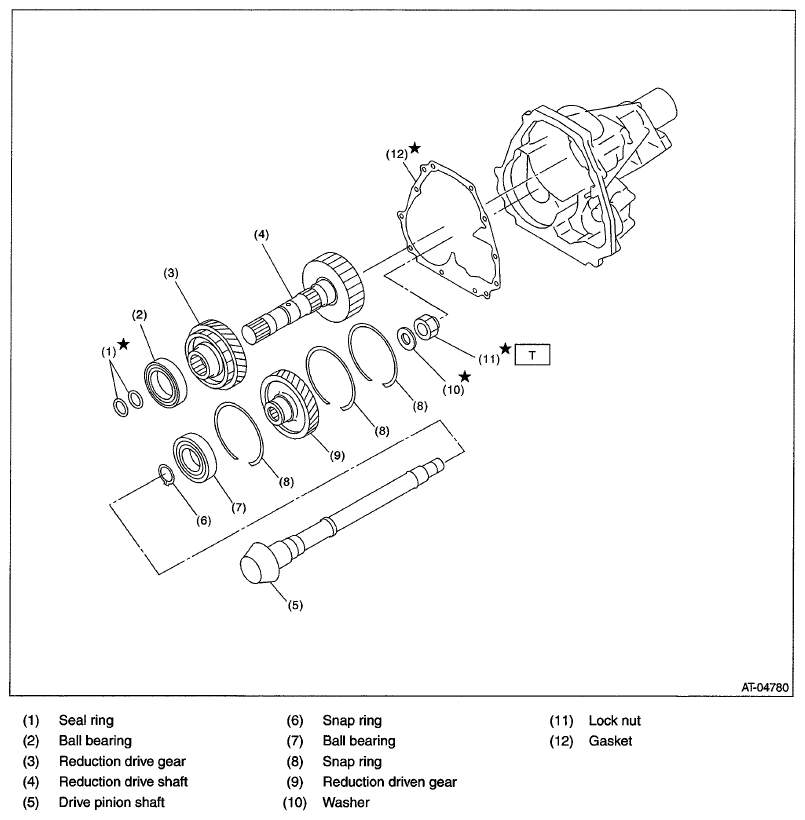 (12) ★

(4)

(3)

(2)

(1) ★

(11) ★ T

(10) ★

(8)

(8)

(9)

(8)

(7)

(6)

(5)

AT-04780

(1) Seal ring
(2) Ball bearing
(3) Reduction drive gear
(4) Reduction drive shaft
(5) Drive pinion shaft

(6) Snap ring
(7) Ball bearing
(8) Snap ring
(9) Reduction driven gear
(10) Washer

(11) Lock nut
(12) Gasket