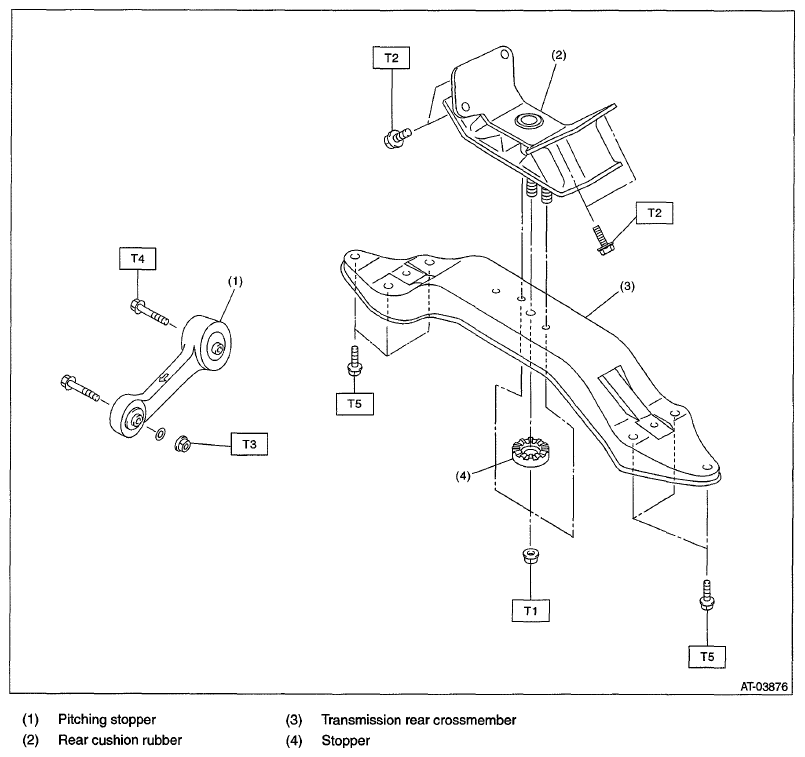 T2

(2)

T2

T4

(1)

(3)

T5

T3

(4)

T1

T5

AT-03876

(1) Pitching stopper
(2) Rear cushion rubber

(3) Transmission rear crossmember
(4) Stopper