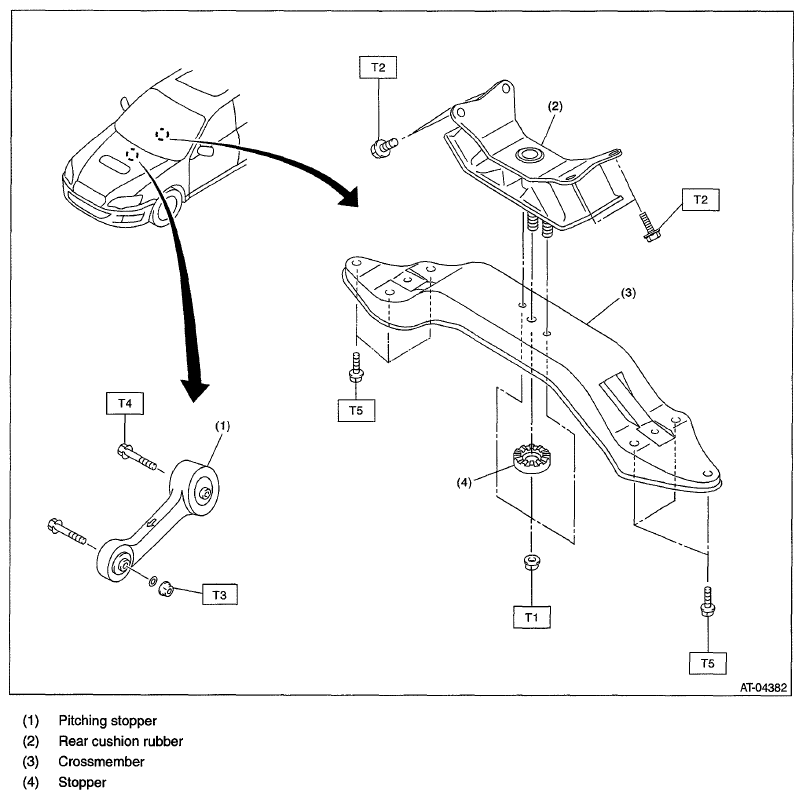 T2

(2)

T2

(3)

T5

T4

(1)

(4)

T3

T1

T5

AT-04382

(1) Pitching stopper
(2) Rear cushion rubber
(3) Crossmember
(4) Stopper