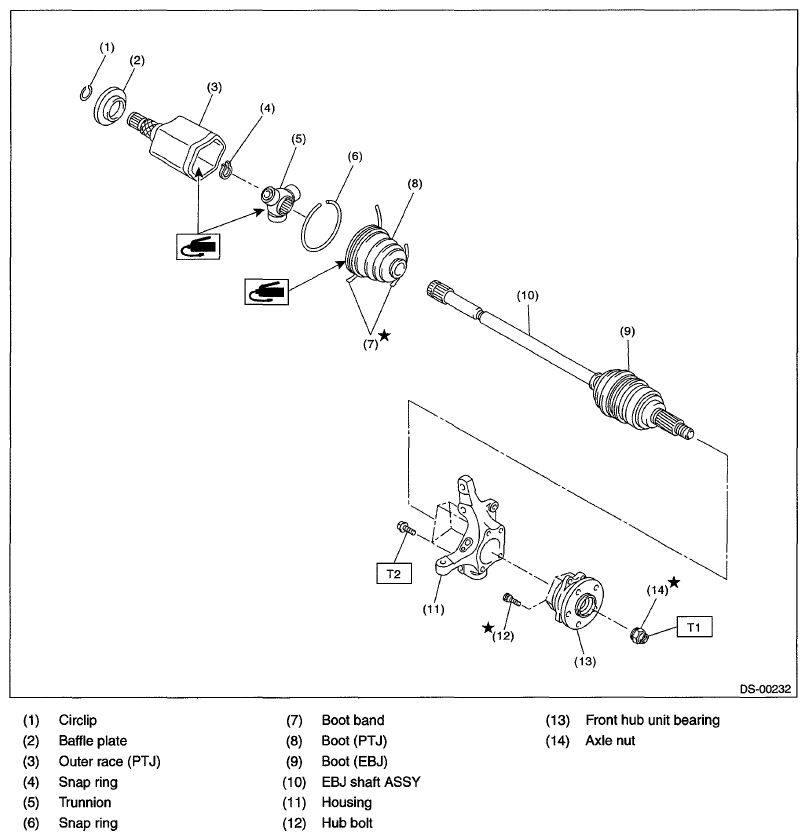 (1)
(2)
(3)
(4)
(5)
(6)
(8)
(7)★
(10)
(9)
T2
(11)
★(12)
(13)
(14)★
T1
DS-00232

(1) Circlip
(2) Baffle plate
(3) Outer race (PTJ)
(4) Snap ring
(5) Trunnion
(6) Snap ring

(7) Boot band
(8) Boot (PTJ)
(9) Boot (EBJ)
(10) EBJ shaft ASSY
(11) Housing
(12) Hub bolt

(13) Front hub unit bearing
(14) Axle nut