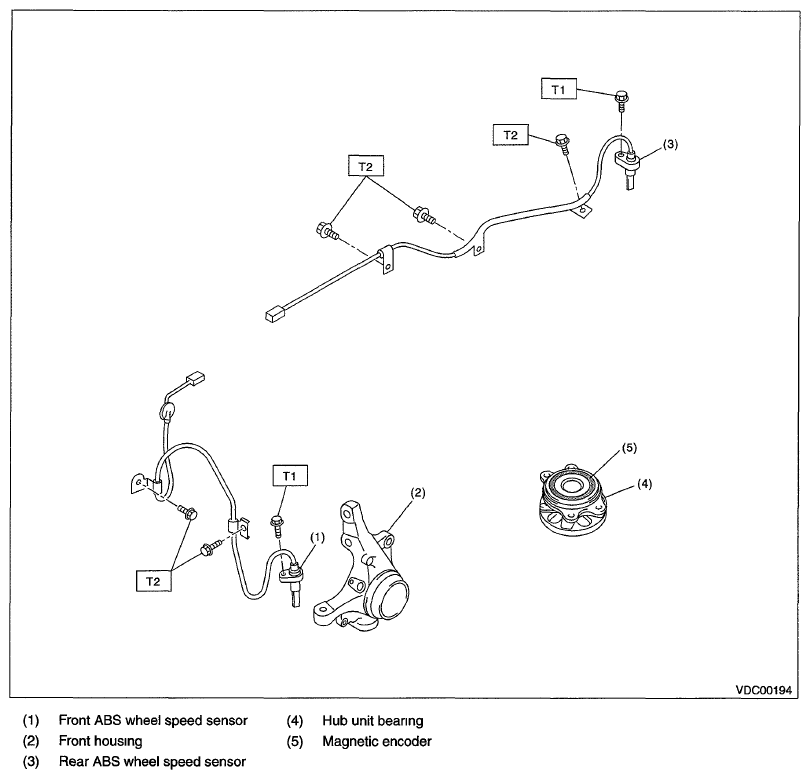 T1
T2
(3)
T2
T1
(2)
(1)
T2
(5)
(4)
VDC00194

(1) Front ABS wheel speed sensor
(2) Front housing
(3) Rear ABS wheel speed sensor
(4) Hub unit bearing
(5) Magnetic encoder