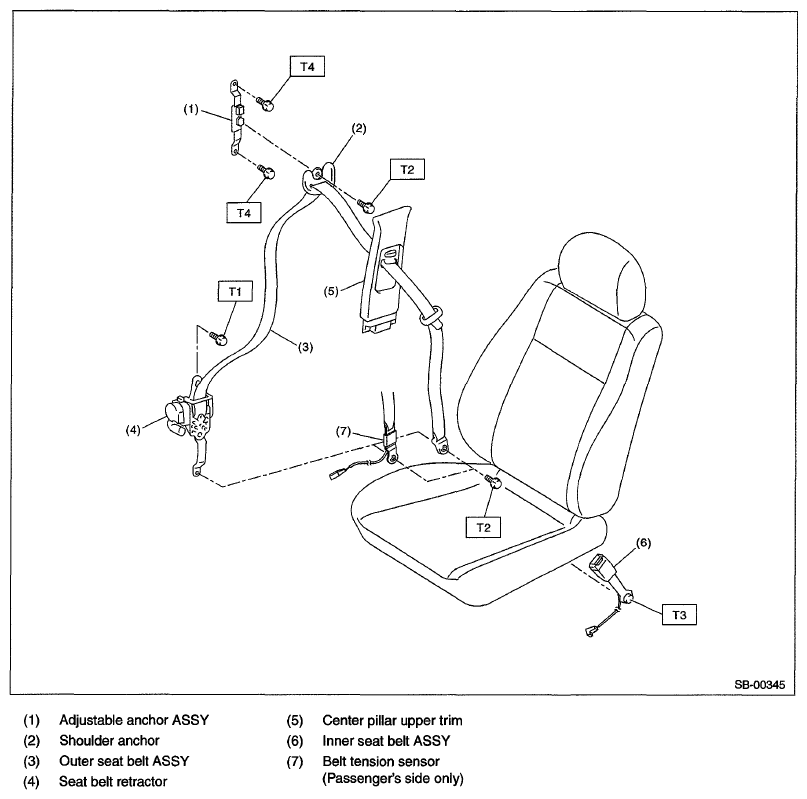 T4

(1)

(2)

T2

T4

T1

(5)

(3)

(4)

(7)

T2

(6)

T3

SB-00345

(1) Adjustable anchor ASSY
(2) Shoulder anchor
(3) Outer seat belt ASSY
(4) Seat belt retractor

(5) Center pillar upper trim
(6) Inner seat belt ASSY
(7) Belt tension sensor (Passenger's side only)