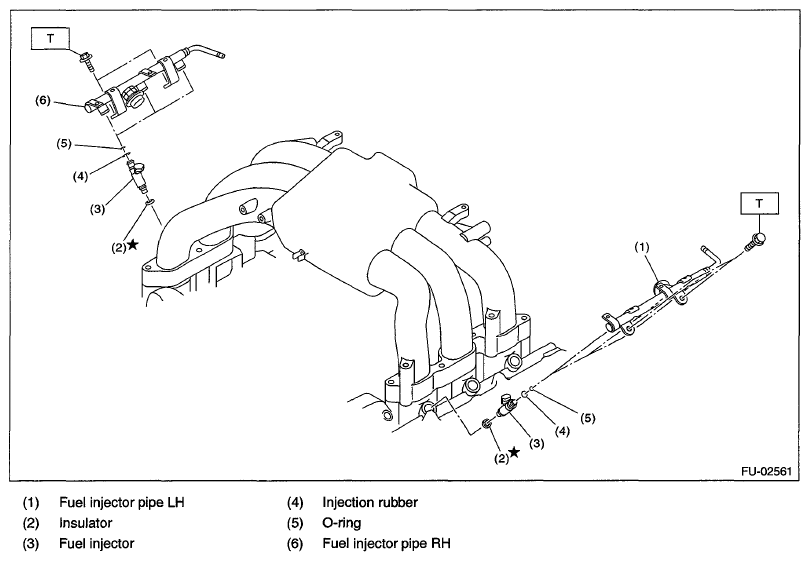 T

(6)

(5)

(4)

(3)

(2)★

T

(1)

(5)

(4)

(3)

(2)★

FU-02561

(1) Fuel injector pipe LH
(2) Insulator
(3) Fuel injector
(4) Injection rubber
(5) O-ring
(6) Fuel injector pipe RH