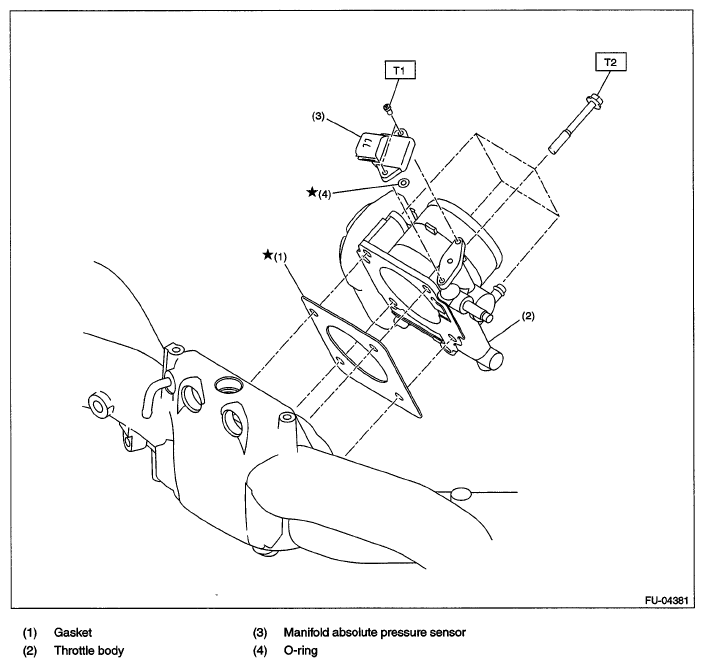 T1

T2

(3)

★(4)

★(1)

(2)

FU-04381

(1) Gasket
(2) Throttle body

(3) Manifold absolute pressure sensor
(4) O-ring