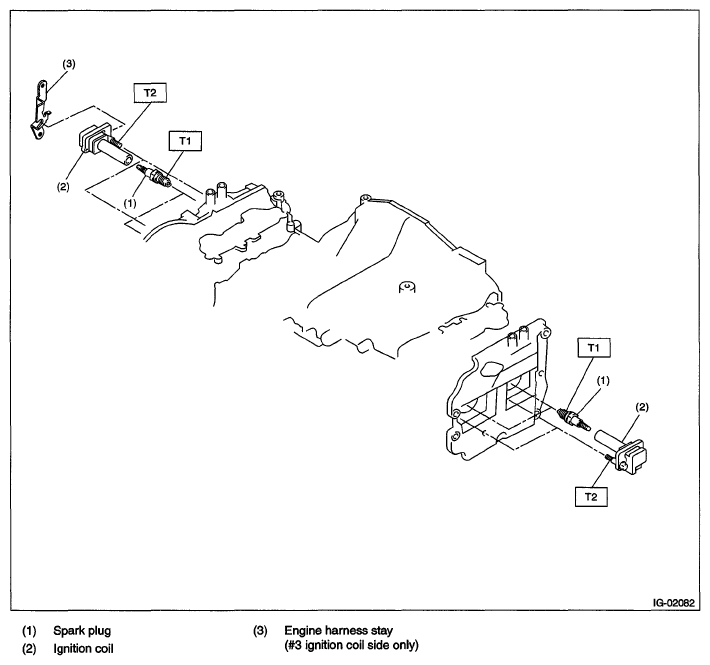 (3)

T2

T1

(2)

(1)

T1

(1)

(2)

T2

IG-02082

(1) Spark plug

(2) Ignition coil

(3) Engine harness stay (#3 ignition coil side only)