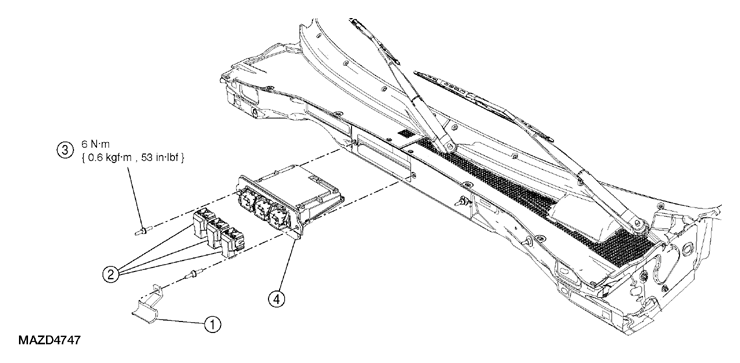 3 6 N·m
{ 0.6 kgf·m , 53 in·lbf }

2

4

1

MAZD4747