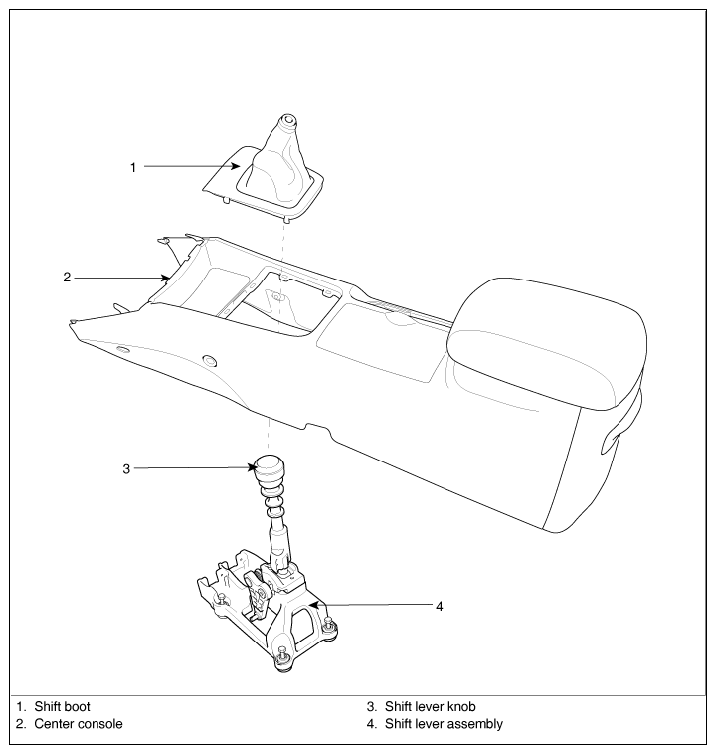 1

2

3

4

1. Shift boot
2. Center console

3. Shift lever knob
4. Shift lever assembly