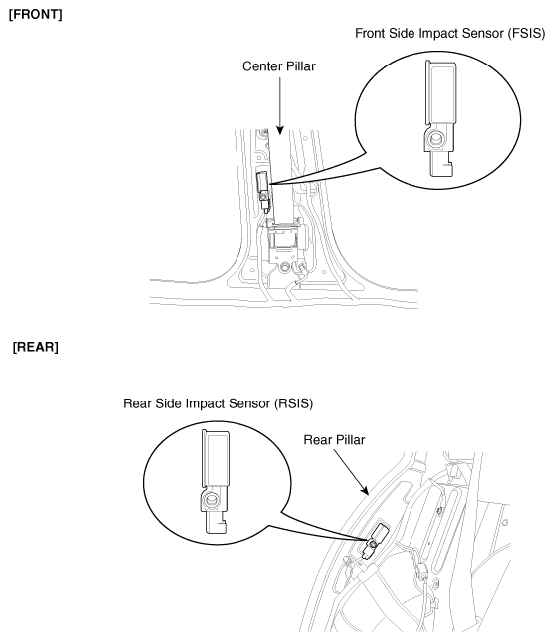 [FRONT]

Front Side Impact Sensor (FSIS)

Center Pillar

[REAR]

Rear Side Impact Sensor (RSIS)

Rear Pillar