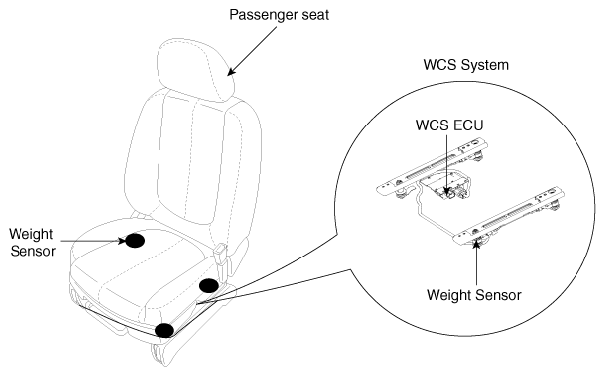 Passenger seat

WCS System

WCS ECU

Weight Sensor

Weight Sensor