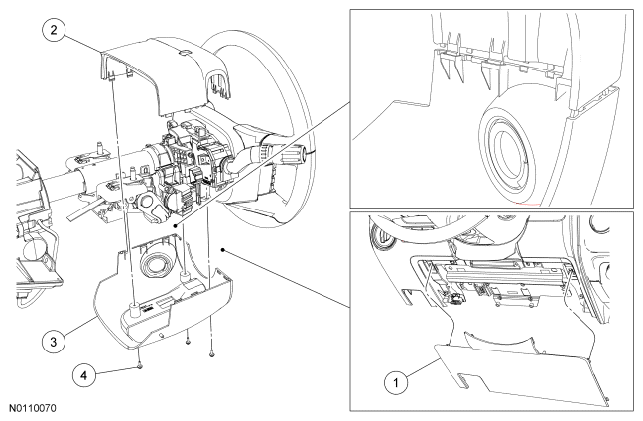 2
3
4
1
N0110070