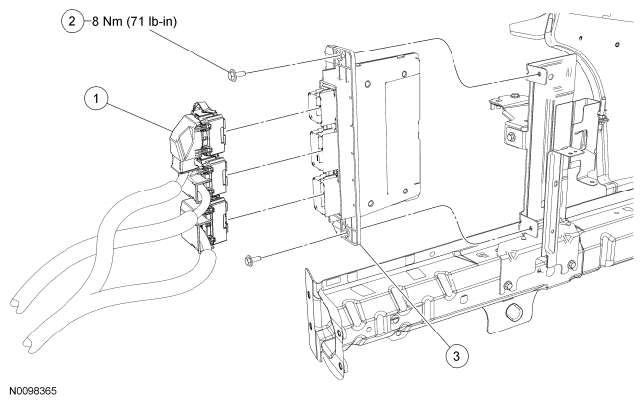 2 8 Nm (71 lb-in)

1

3

N0098365