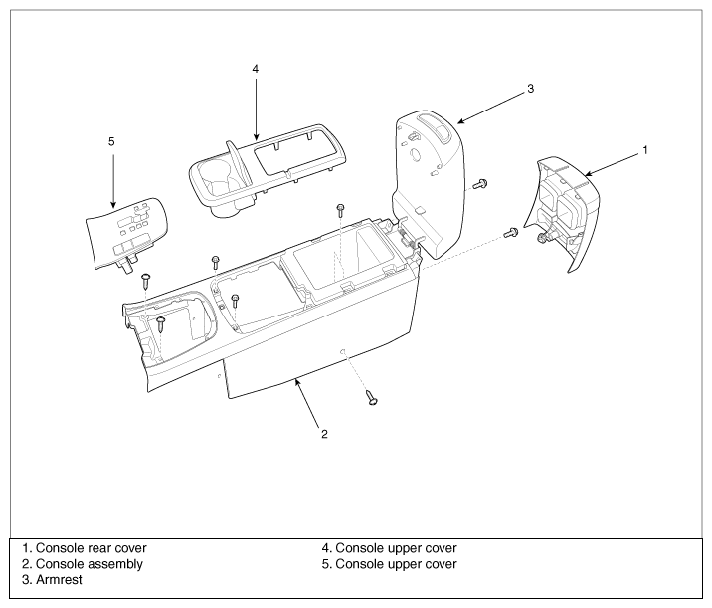 4

3

5

1

2

1. Console rear cover
2. Console assembly
3. Armrest

4. Console upper cover
5. Console upper cover