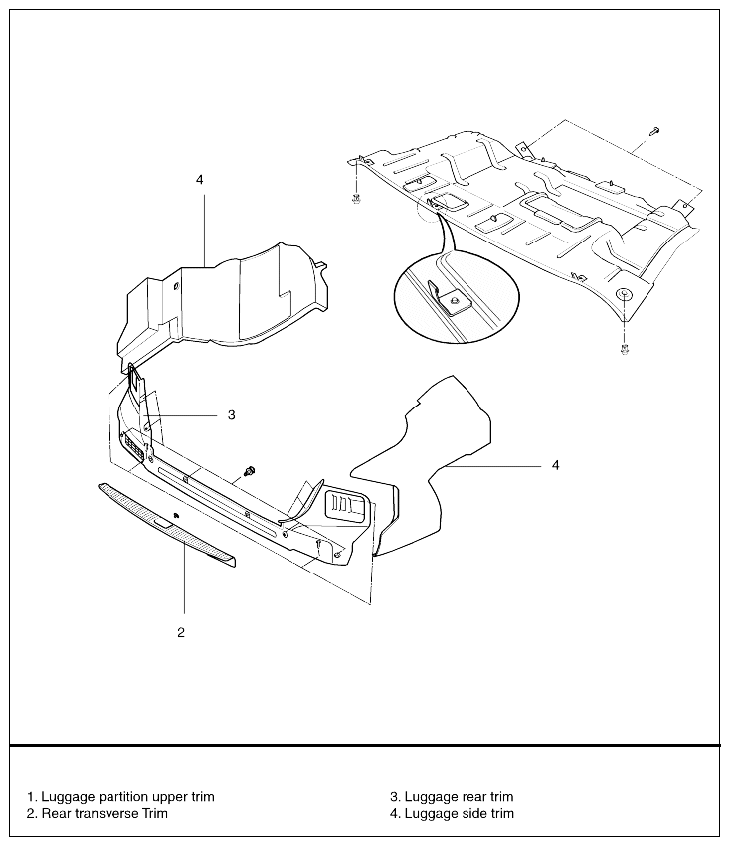 4

3

4

2

1. Luggage partition upper trim
2. Rear transverse Trim

3. Luggage rear trim
4. Luggage side trim