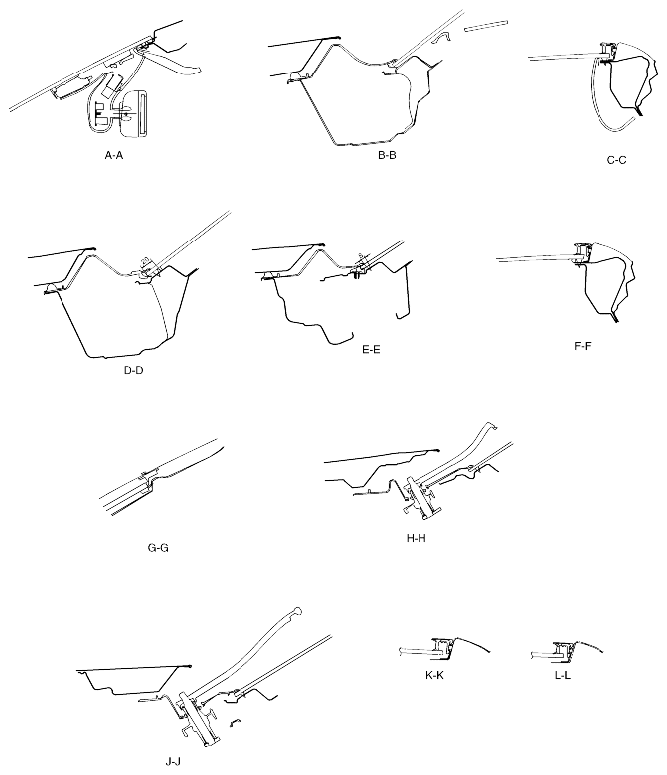 A-A

B-B

C-C

D-D

E-E

F-F

G-G

H-H

J-J

K-K

L-L