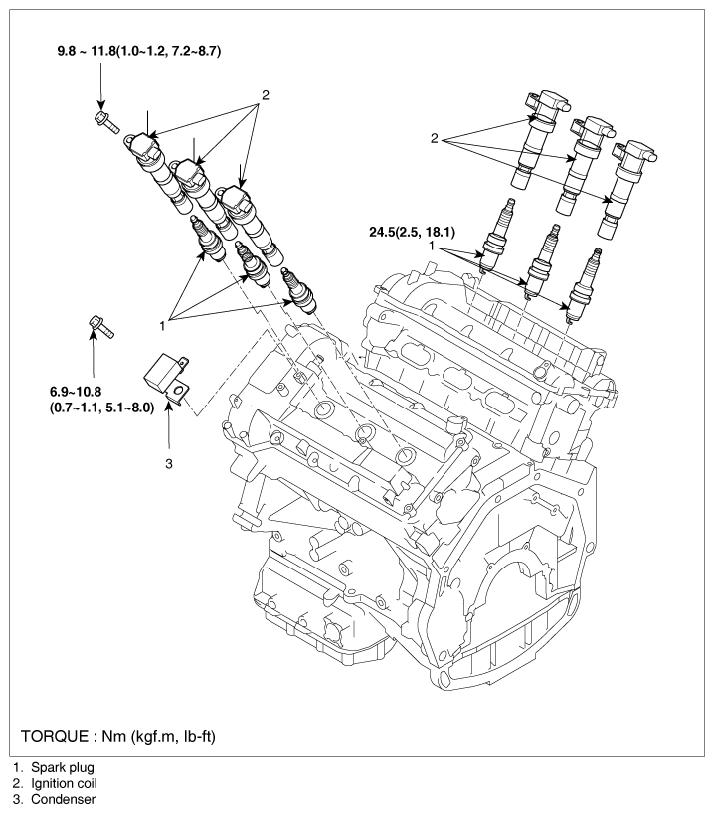 9.8 ~ 11.8(1.0~1.2, 7.2~8.7)

2

2

24.5(2.5, 18.1)

1

1

6.9~10.8
(0.7~1.1, 5.1~8.0)

3

TORQUE : Nm (kgf.m, lb-ft)

1. Spark plug
2. Ignition coil
3. Condenser