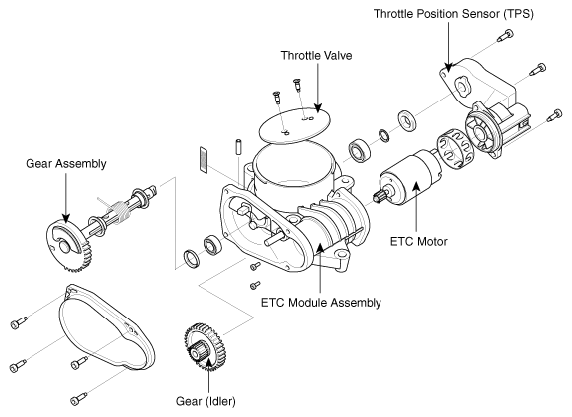 Throttle Position Sensor (TPS)

Throttle Valve

Gear Assembly

ETC Motor

ETC Module Assembly

Gear (Idler)