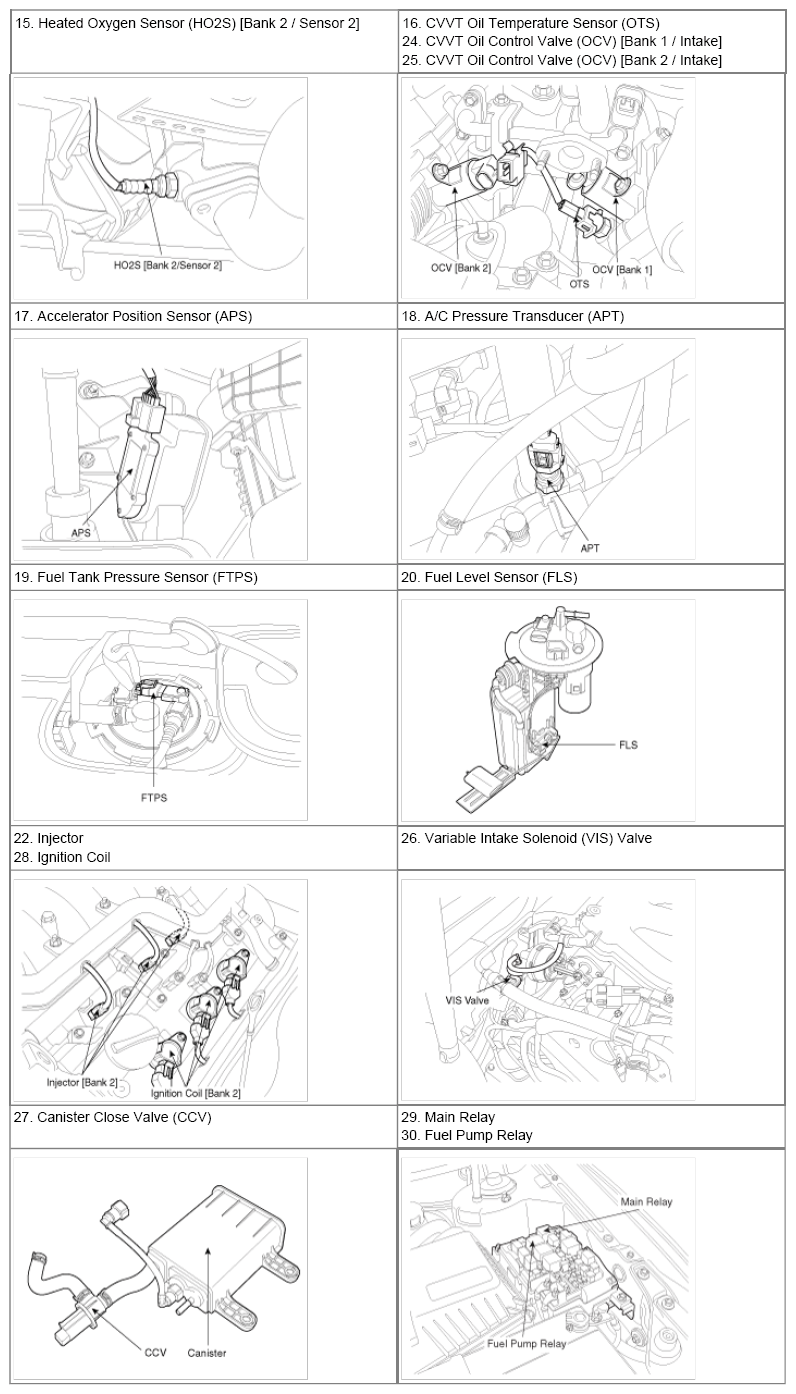 | 15. Heated Oxygen Sensor (HO2S) [Bank 2 / Sensor 2] | 16. CVVT Oil Temperature Sensor (OTS) 24. CVVT Oil Control Valve (OCV) [Bank 1 / Intake] 25. CVVT Oil Control Valve (OCV) [Bank 2 / Intake] |
|---|---|
| HO2S [Bank 2/Sensor 2] | OCV [Bank 2] OTS OCV [Bank 1] |
| 17. Accelerator Position Sensor (APS) | 18. A/C Pressure Transducer (APT) |
| APS | APT |
| 19. Fuel Tank Pressure Sensor (FTPS) | 20. Fuel Level Sensor (FLS) |
| FTPS | FLS |
| 22. Injector 28. Ignition Coil | 26. Variable Intake Solenoid (VIS) Valve |
| Injector [Bank 2] Ignition Coil [Bank 2] | VIS Valve |
| 27. Canister Close Valve (CCV) | 29. Main Relay 30. Fuel Pump Relay |
| CCV Canister | Main Relay Fuel Pump Relay |