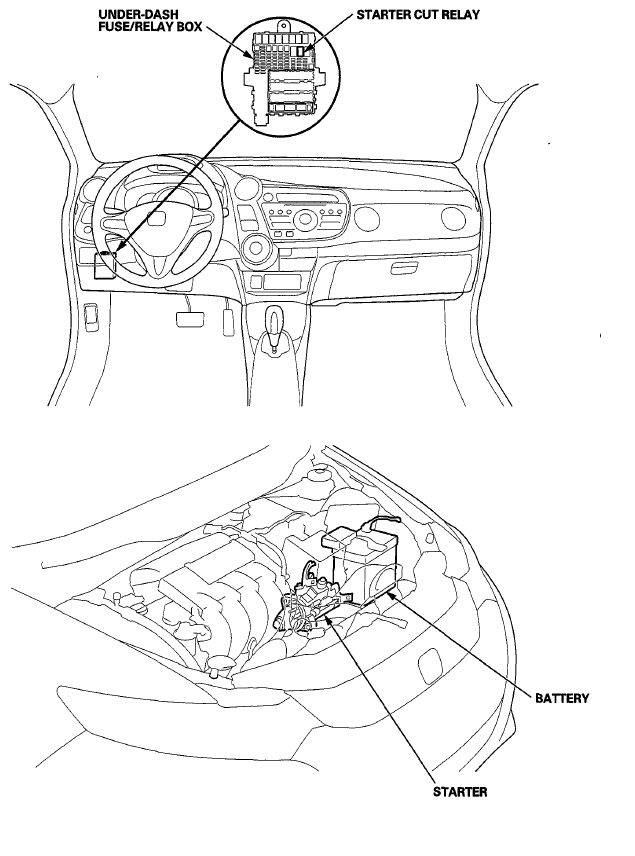 UNDER-DASH FUSE/RELAY BOX

STARTER CUT RELAY

BATTERY

STARTER